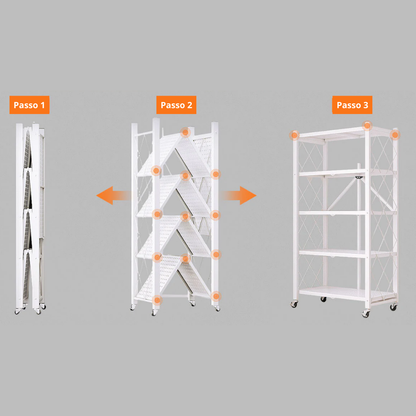 Passo 1

Passo 2

Passo 3